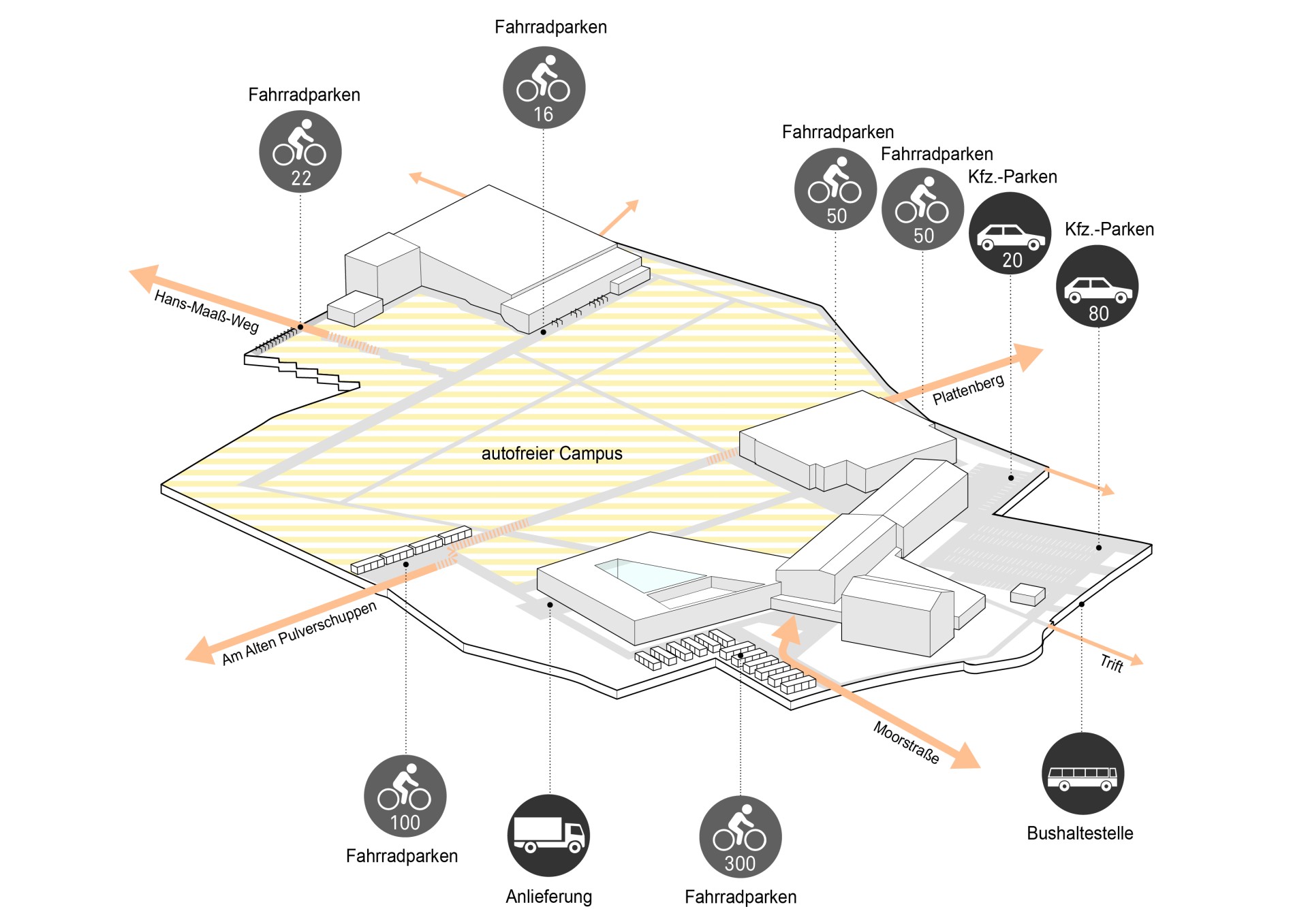 Fahrradparken
16

Fahrradparken
22

Fahrradparken
50

Fahrradparken
50

Kfz.-Parken
20

Kfz.-Parken
80

Hans-Maaß-Weg

Plattenberg

autofreier Campus

Am Alten Pulverschuppen

Trift

Moorstraße

100
Fahrradparken

Anlieferung

300
Fahrradparken

Bushaltestelle